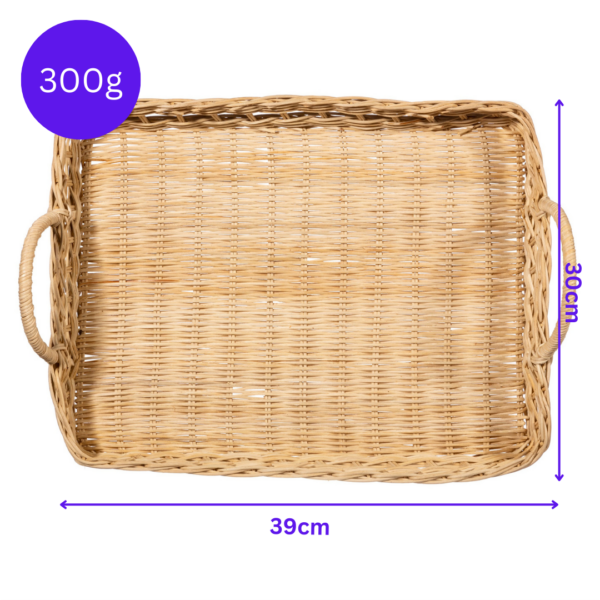 300g

30cm

39cm