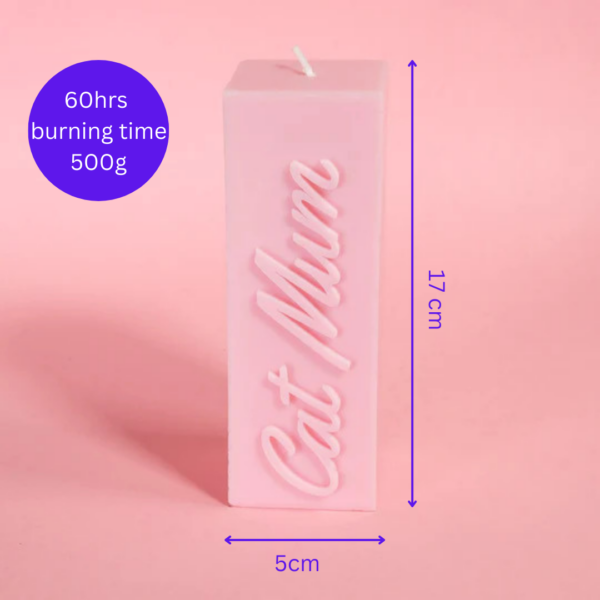 60hrs
burning time
500g

Cat Mum

17 cm

5cm