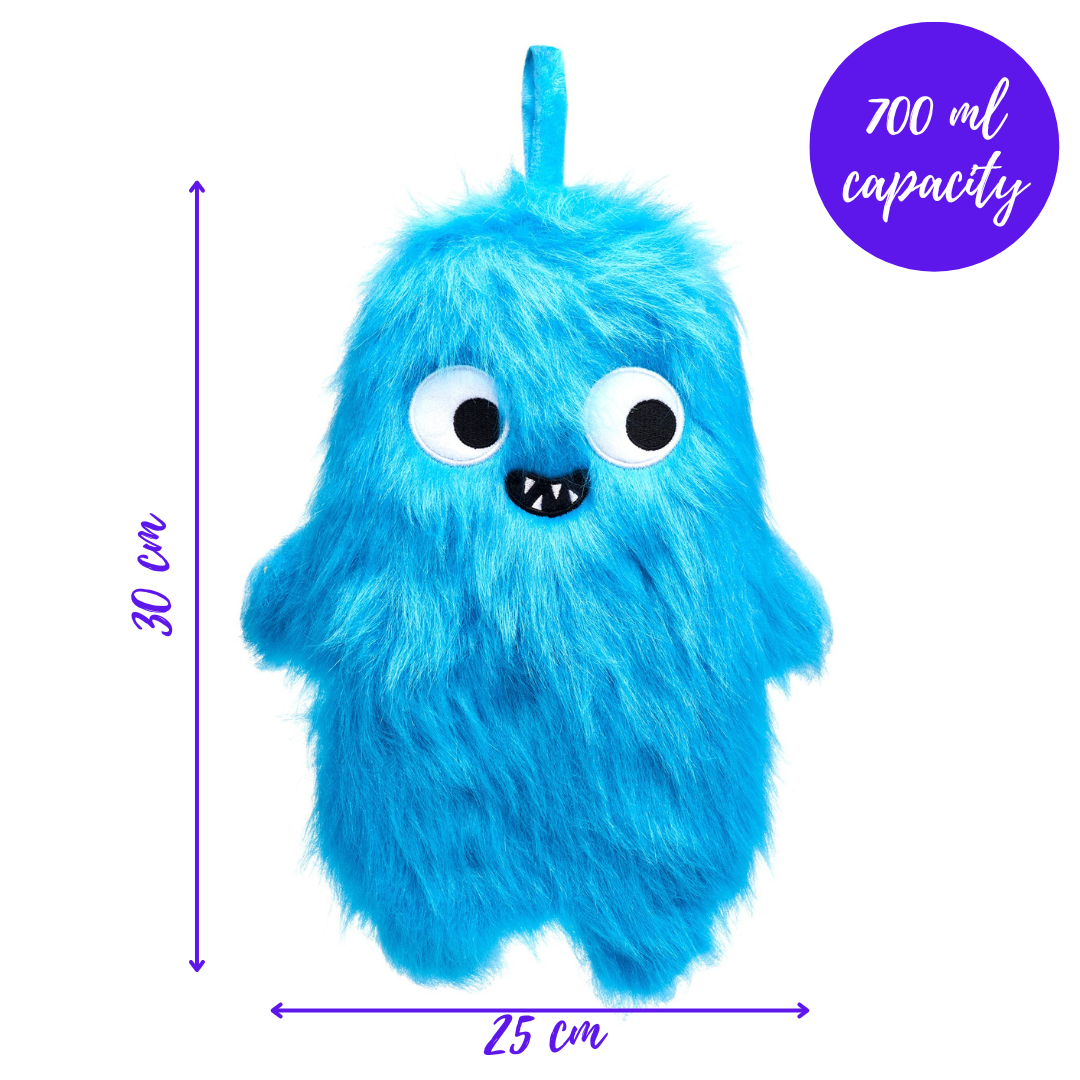 700 ml capacity

30 cm

25 cm