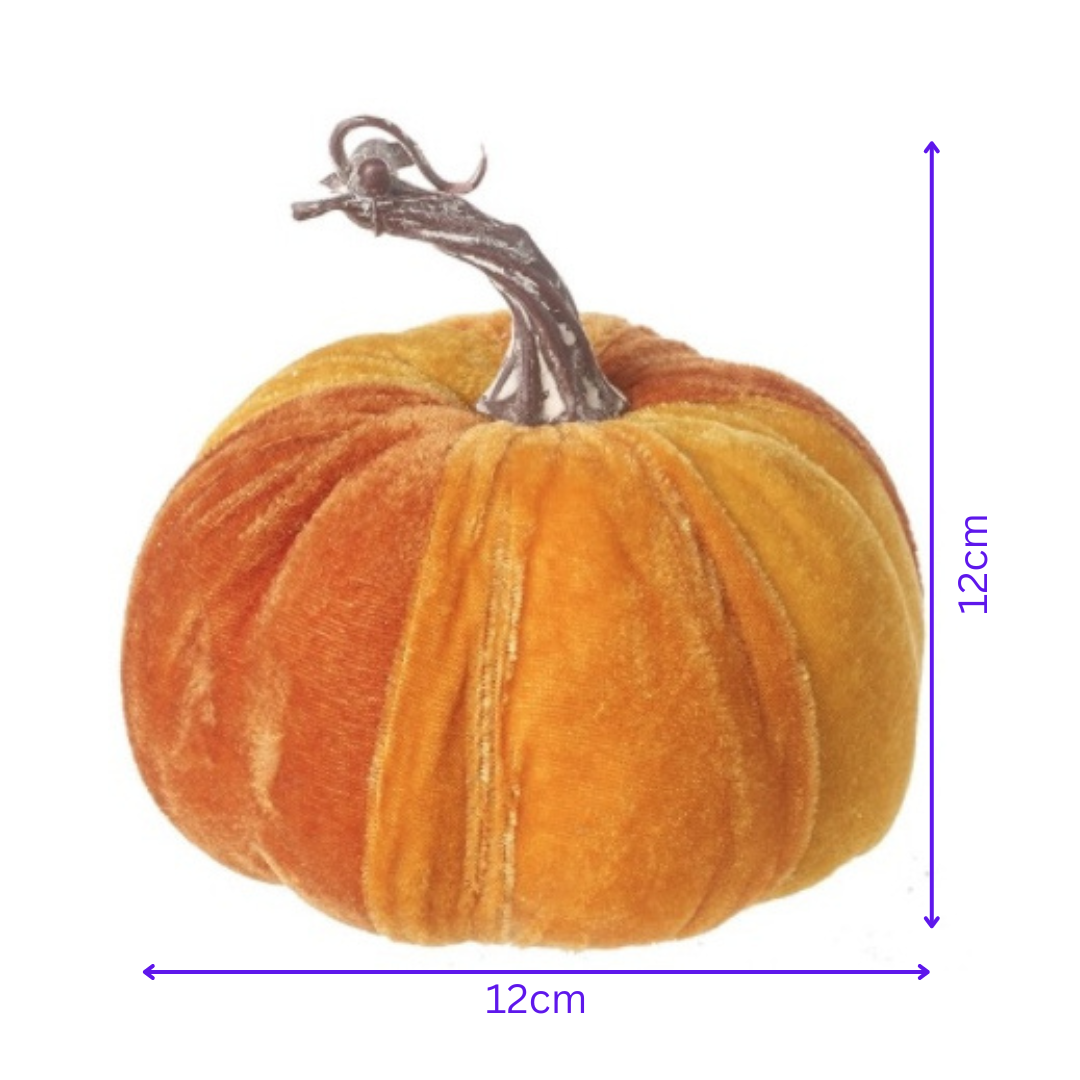 12cm

12cm